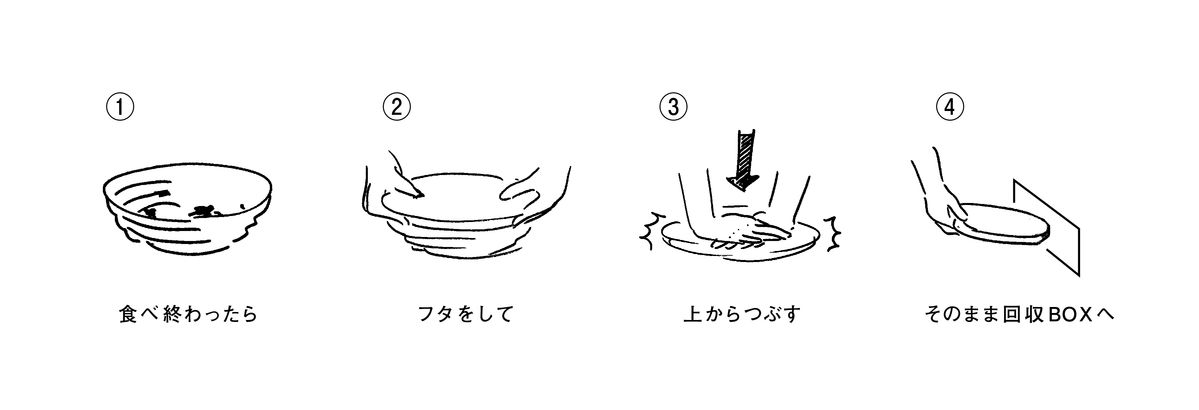 ① 食べ終わったら

② フタをして

③ 上からつぶす

④ そのまま回収BOXへ