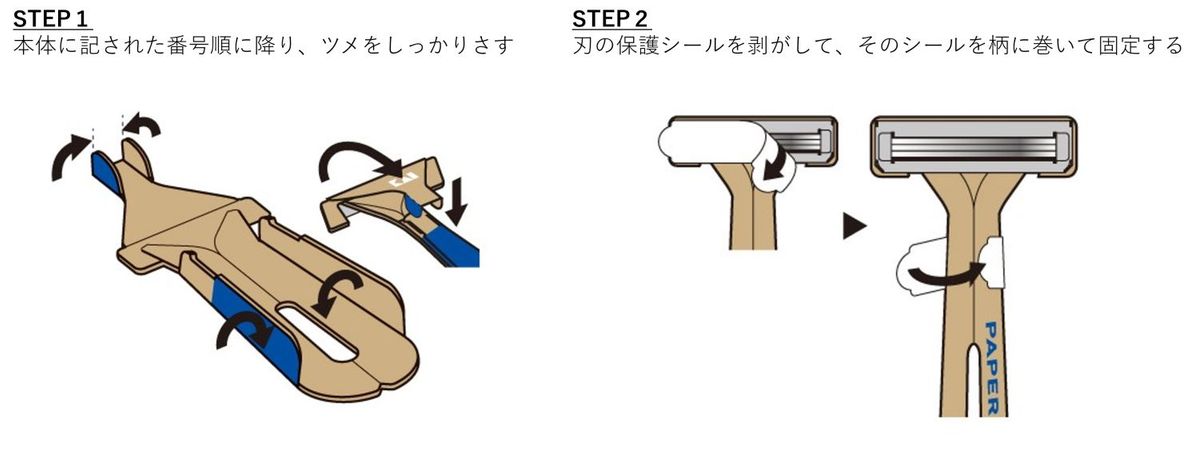 STEP 1
本体に記された番号順に降り、ツメをしっかりさす

STEP 2
刃の保護シールを剥がして、そのシールを柄に巻いて固定する

PAPER