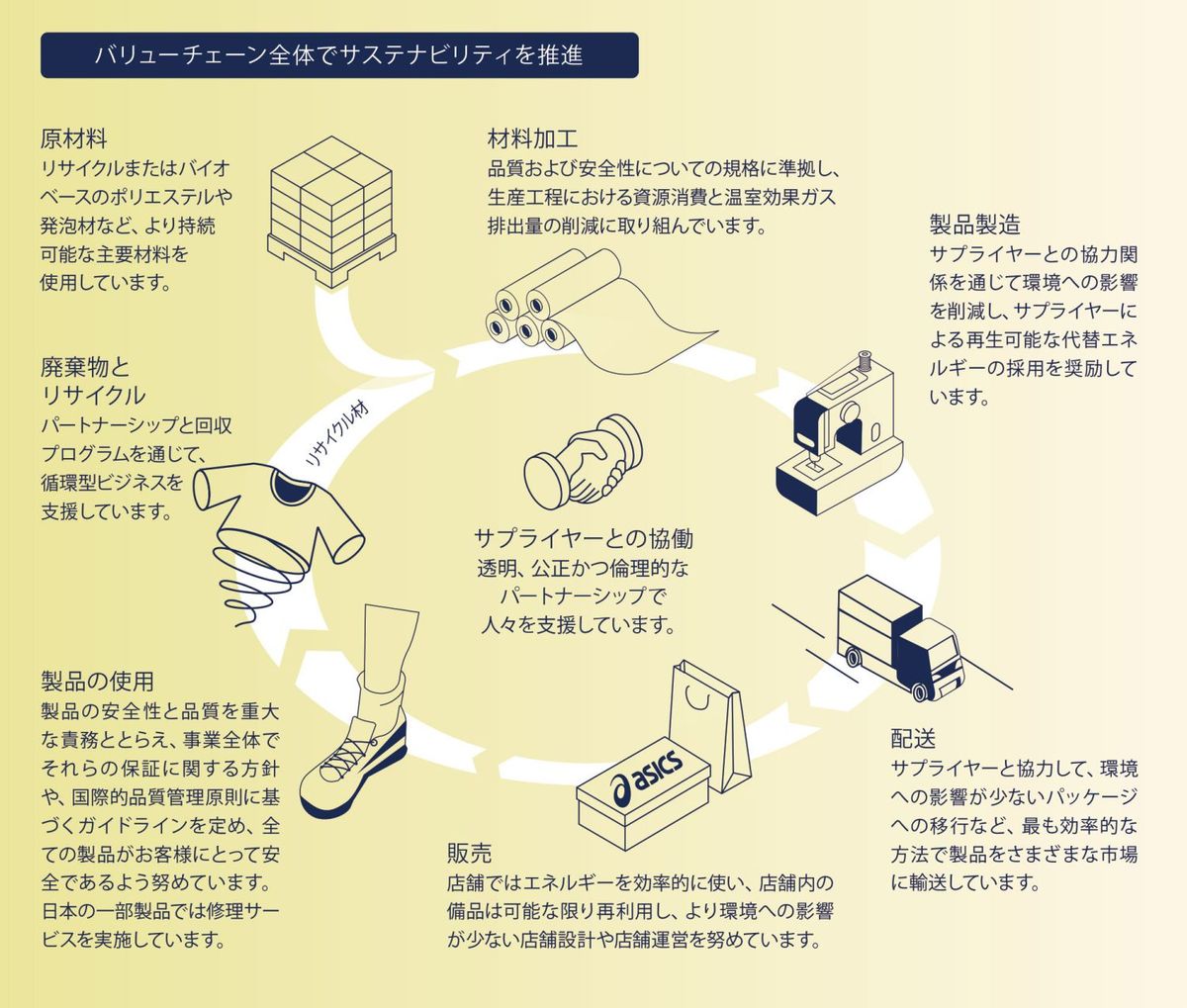 バリューチェーン全体でサステナビリティを推進

原材料
リサイクルまたはバイオベースのポリエステルや発泡材など、より持続可能な主要材料を使用しています。

材料加工
品質および安全性についての規格に準拠し、生産工程における資源消費と温室効果ガス排出量の削減に取り組んでいます。

製品製造
サプライヤーとの協力関係を通じて環境への影響を削減し、サプライヤーによる再生可能な代替エネルギーの採用を奨励しています。

廃棄物とリサイクル
パートナーシップと回収プログラムを通じて、循環型ビジネスを支援しています。

リサイクル材

サプライヤーとの協働
透明、公正かつ倫理的なパートナーシップで人々を支援しています。

製品の使用
製品の安全性と品質を重大な責務ととらえ、事業全体でそれらの保証に関する方針や、国際的品質管理原則に基づくガイドラインを定め、全ての製品がお客様にとって安全であるよう努めています。日本の一部製品では修理サービスを実施しています。

asics

販売
店舗ではエネルギーを効率的に使い、店舗内の備品は可能な限り再利用し、より環境への影響が少ない店舗設計や店舗運営を努めています。

配送
サプライヤーと協力して、環境への影響が少ないパッケージへの移行など、最も効率的な方法で製品をさまざまな市場に輸送しています。