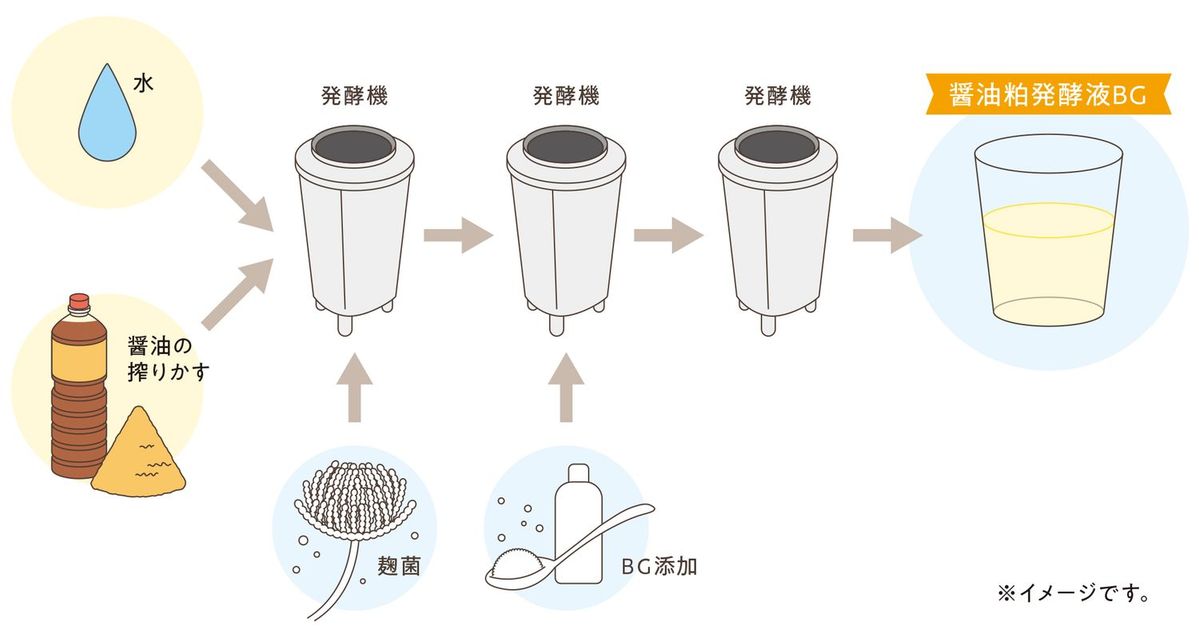 水

醤油の搾りかす

発酵機

発酵機

発酵機

醤油粕発酵液BG

麹菌

BG添加

※イメージです。